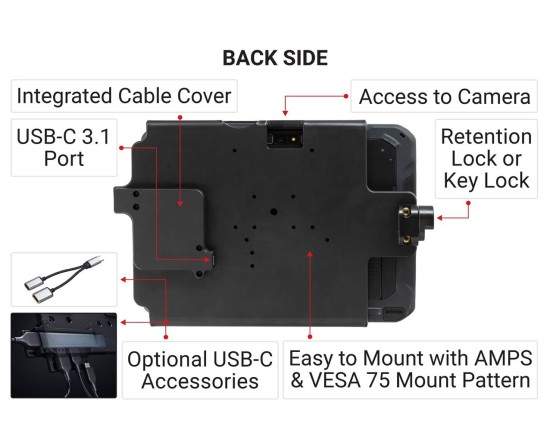 BACK SIDE

Integrated Cable Cover

Access to Camera

USB-C 3.1 Port

Retention Lock or Key Lock

Optional USB-C Accessories

Easy to Mount with AMPS & VESA 75 Mount Pattern