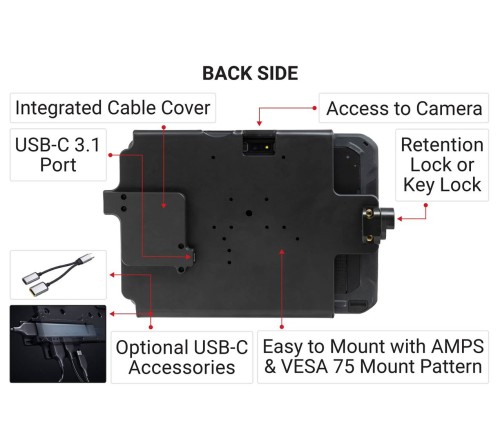 BACK SIDE

Integrated Cable Cover

Access to Camera

USB-C 3.1 Port

Retention Lock or Key Lock

Optional USB-C Accessories

Easy to Mount with AMPS & VESA 75 Mount Pattern