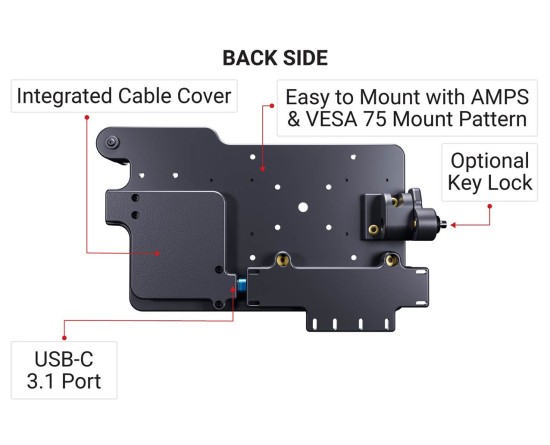 BACK SIDE

Integrated Cable Cover

Easy to Mount with AMPS & VESA 75 Mount Pattern

Optional Key Lock

USB-C 3.1 Port